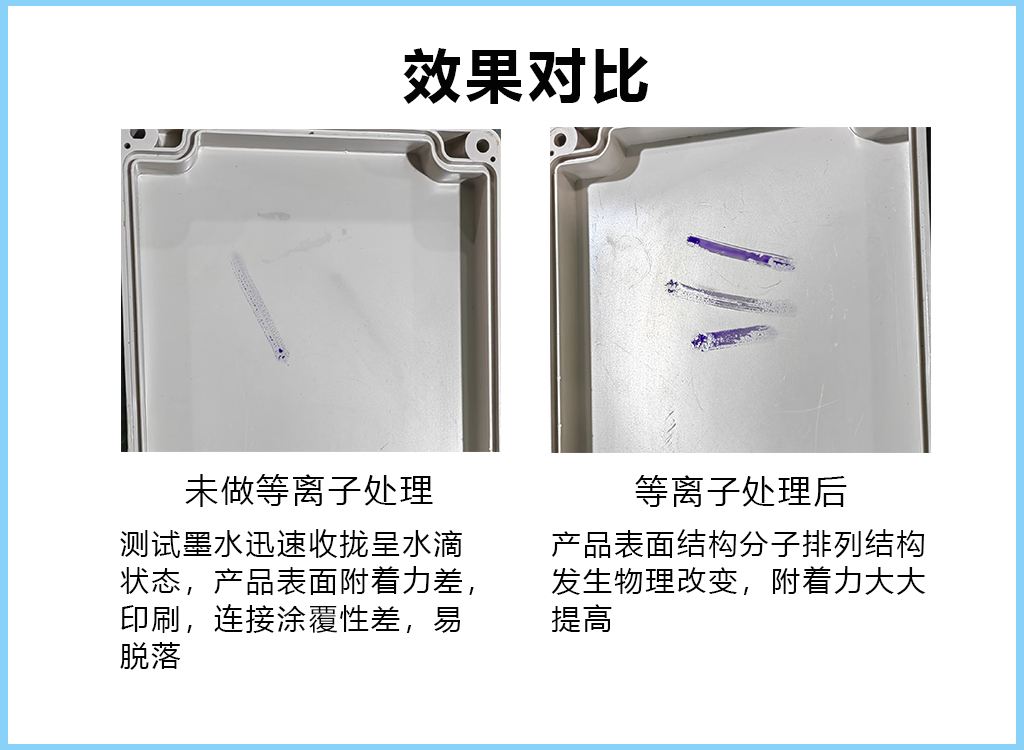 效果对比

未做等离子处理

测试墨水迅速收拢呈水滴状态，产品表面附着力差，印刷，连接涂覆性差，易脱落

等离子处理后

产品表面结构分子排列结构发生物理改变，附着力大大提高