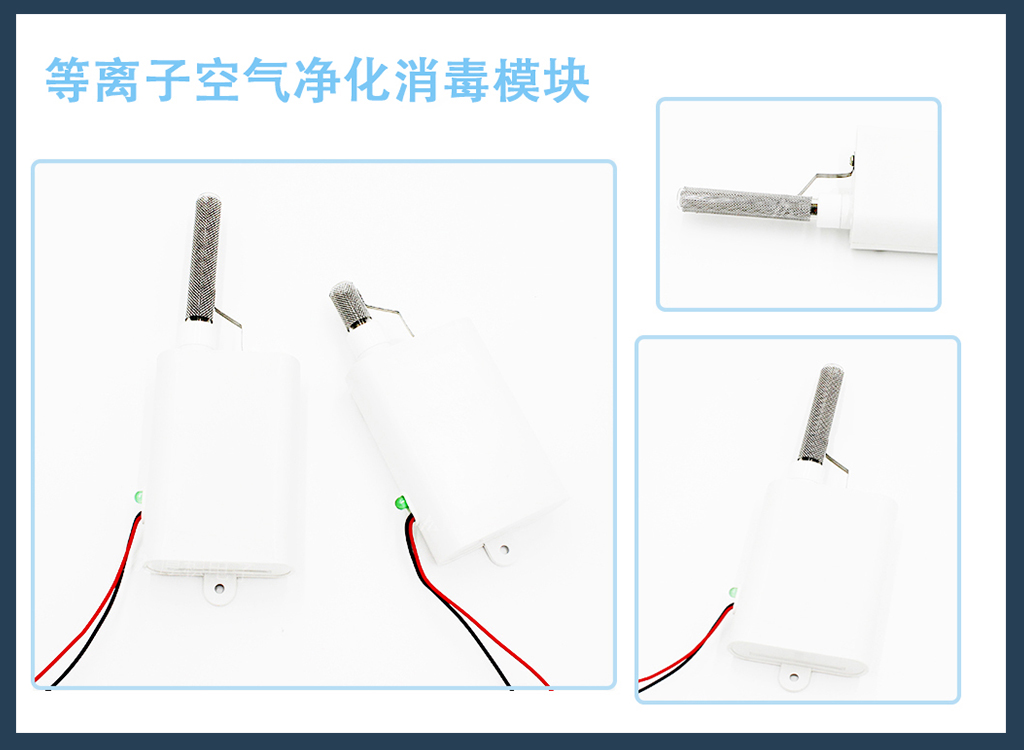 等离子空气净化消毒模块